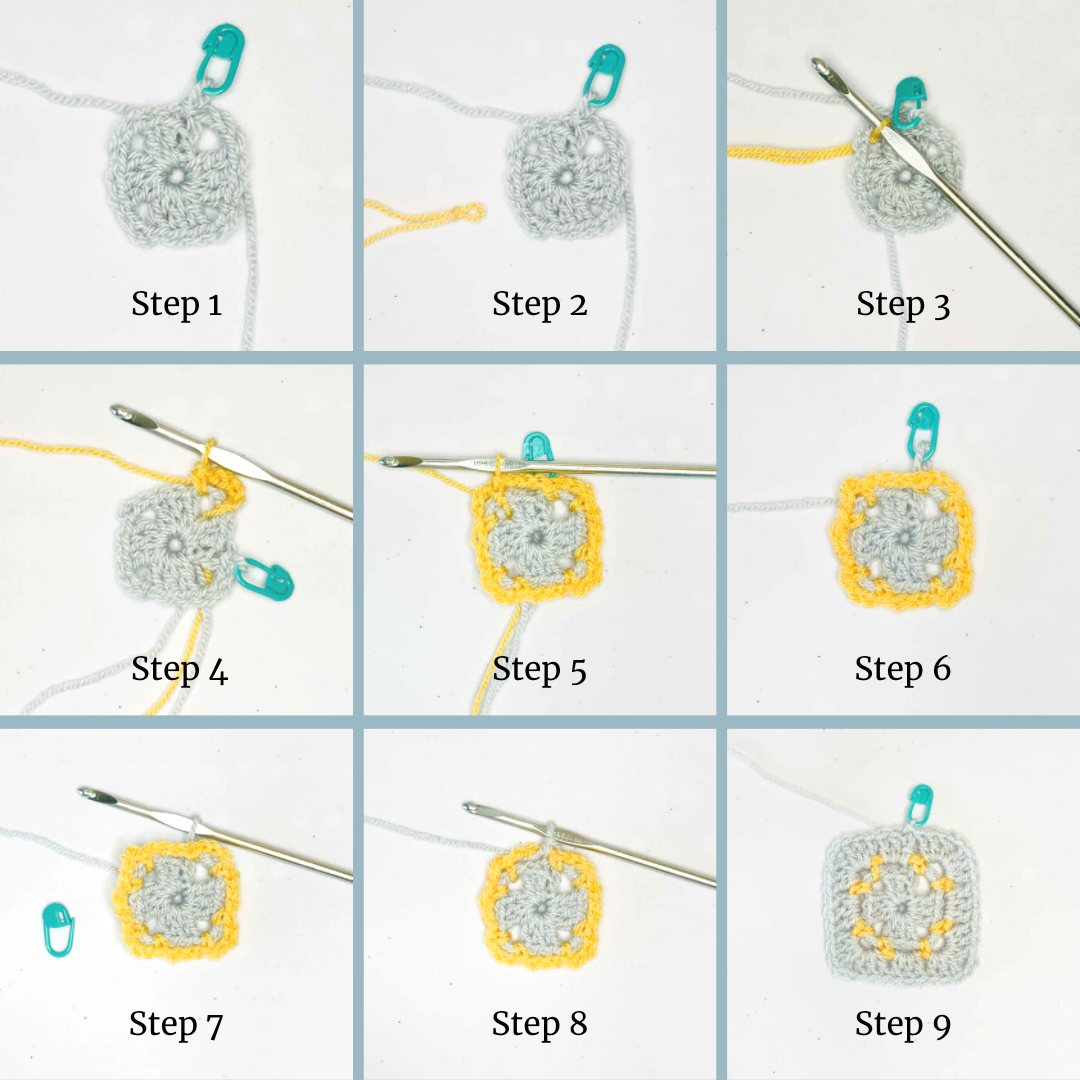 Step 1

Step 2

Step 3

Step 4

Step 5

Step 6

Step 7

Step 8

Step 9