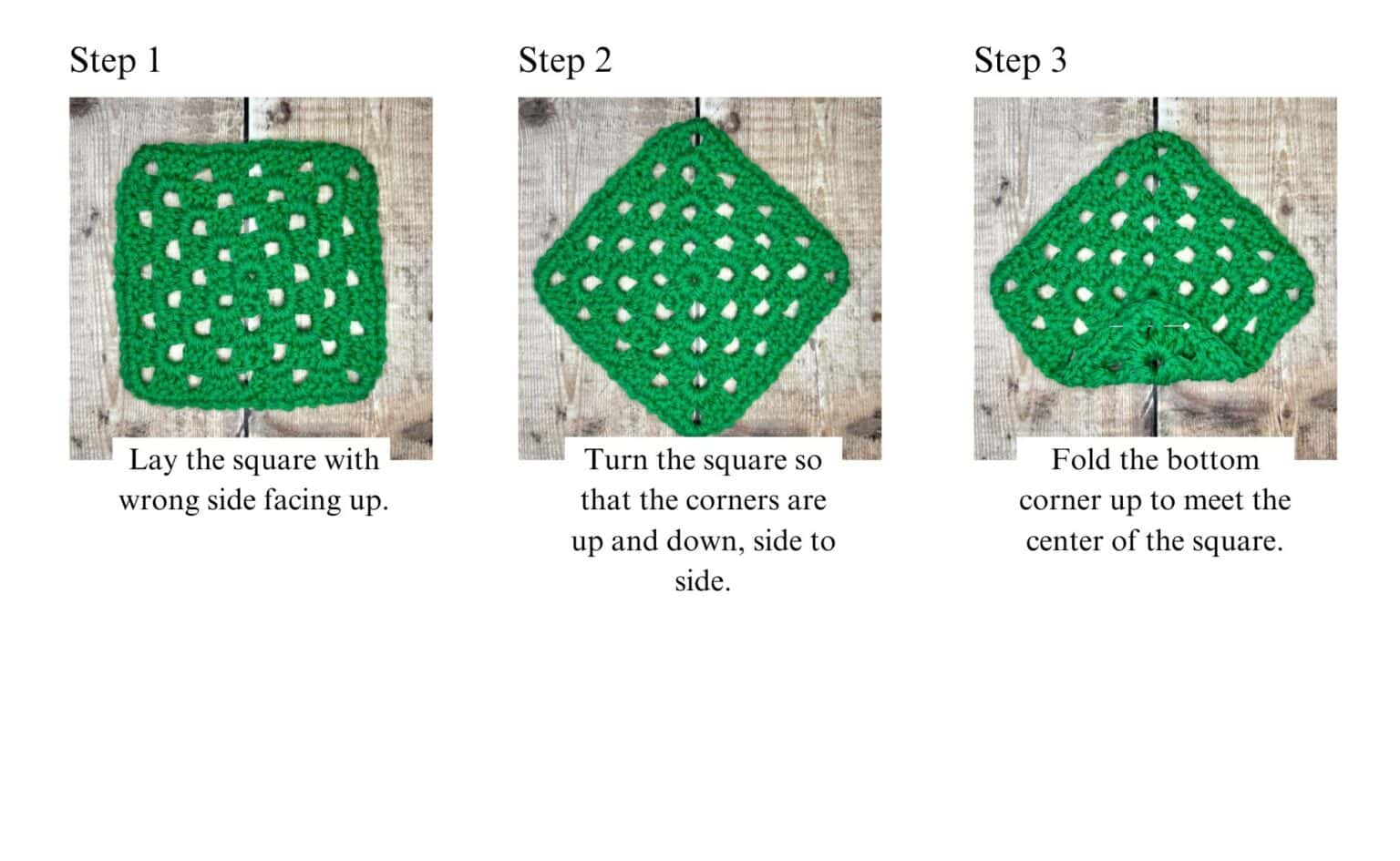 Step 1

Lay the square with wrong side facing up.

Step 2

Turn the square so that the corners are up and down, side to side.

Step 3

Fold the bottom corner up to meet the center of the square.