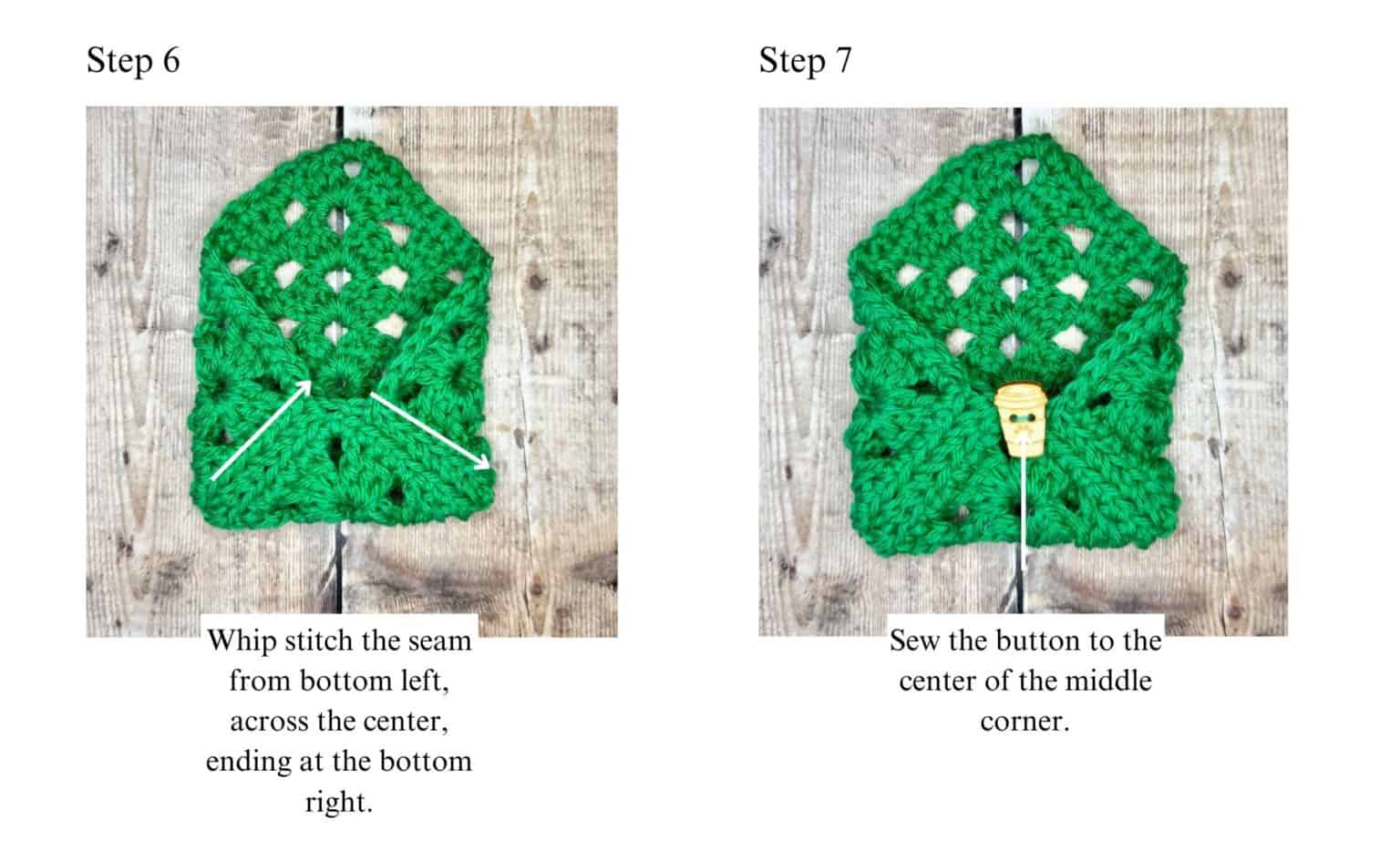 Step 6

Whip stitch the seam from bottom left, across the center, ending at the bottom right.

Step 7

Sew the button to the center of the middle corner.